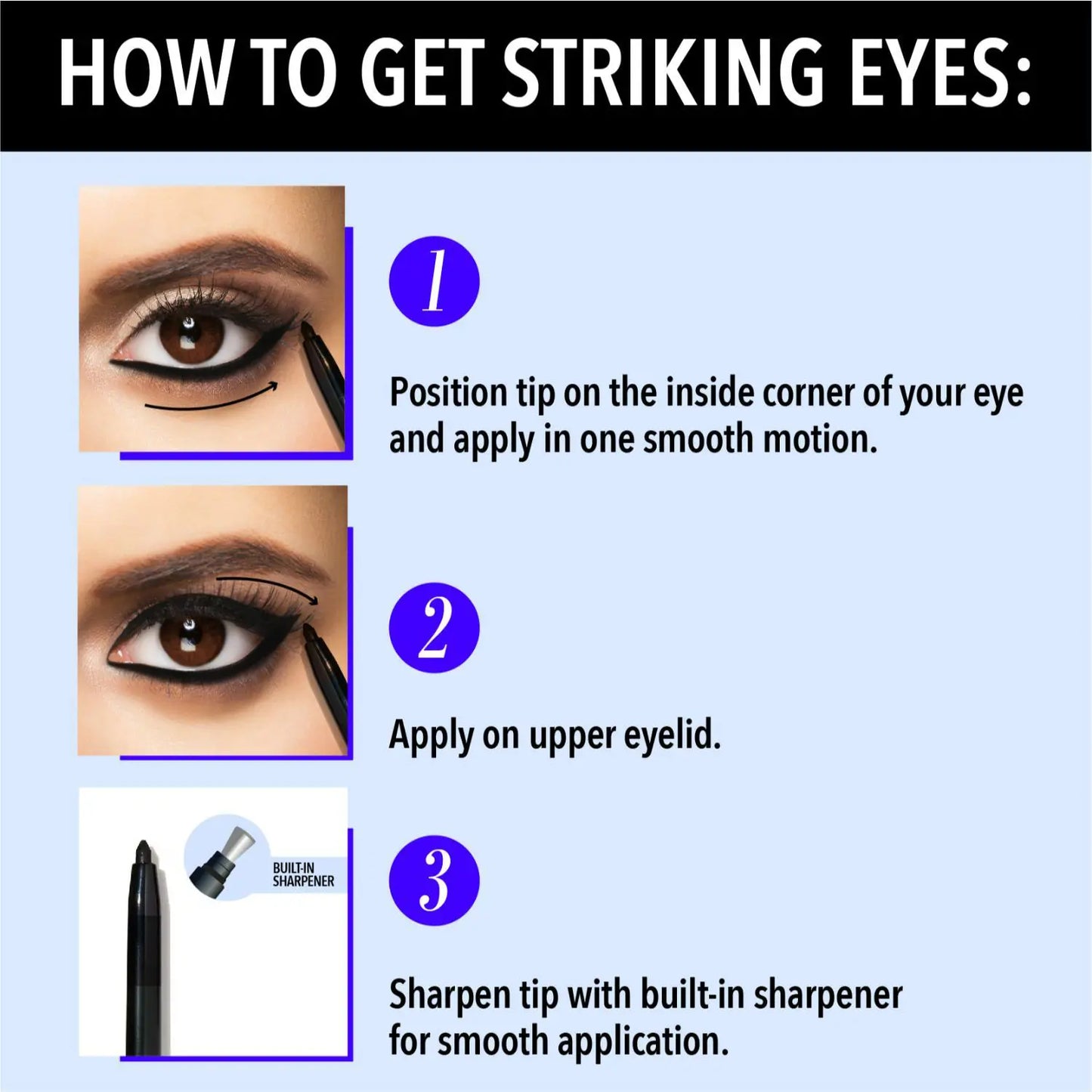 HOW TO GET STRIKING EYES:

1

Position tip on the inside corner of your eye and apply in one smooth motion.

2

Apply on upper eyelid.

BUILT-IN SHARPENER

3

Sharpen tip with built-in sharpener for smooth application.