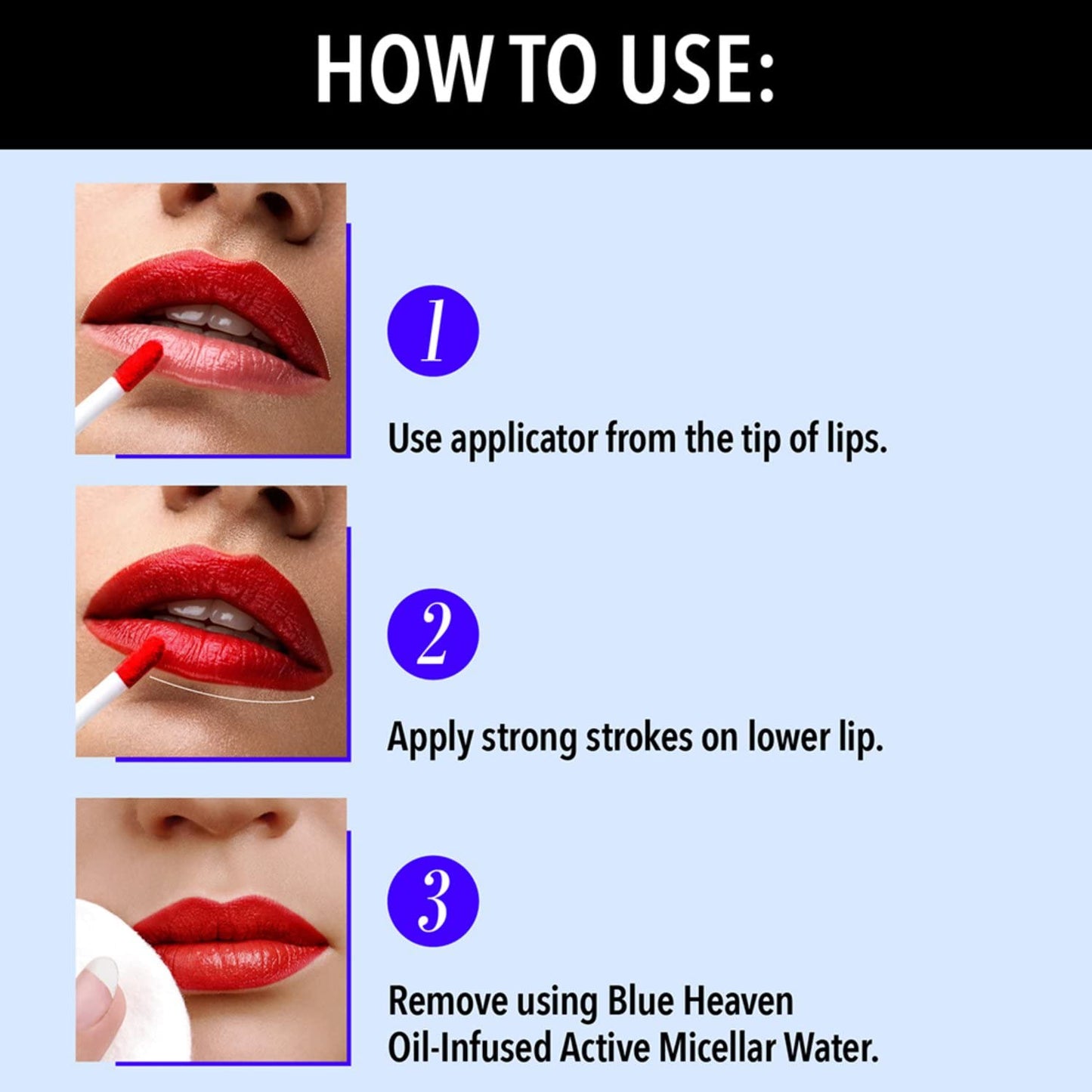 HOW TO USE:

1

Use applicator from the tip of lips.

2

Apply strong strokes on lower lip.

3

Remove using Blue Heaven Oil-Infused Active Micellar Water.